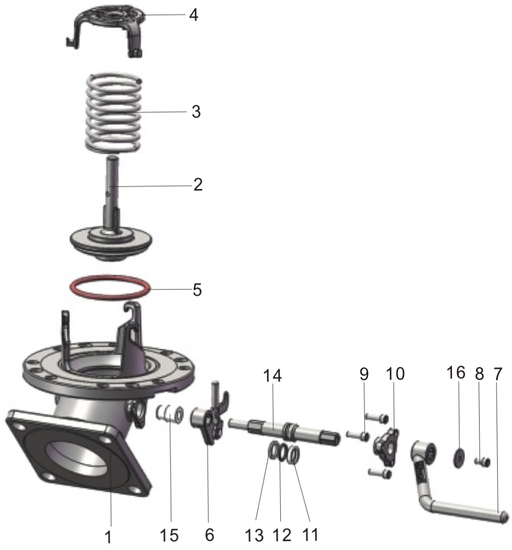 4
3
2
5
14
9
10
16
8
7
1
15
6
13
12
11