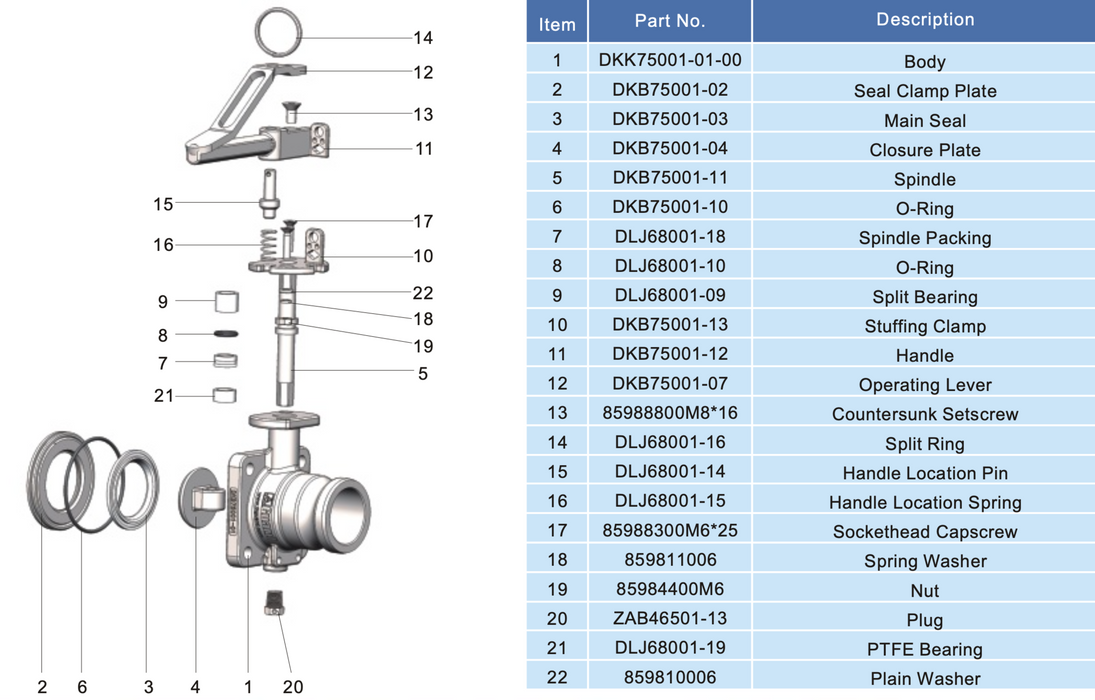 14
12
13
11
15
17
16
10
9
22
18
8
19
7
5
21
2
6
3
4
1
20

| Item | Part No. | Description |
|---|---|---|
| 1 | DKK75001-01-00 | Body |
| 2 | DKB75001-02 | Seal Clamp Plate |
| 3 | DKB75001-03 | Main Seal |
| 4 | DKB75001-04 | Closure Plate |
| 5 | DKB75001-11 | Spindle |
| 6 | DKB75001-10 | O-Ring |
| 7 | DLJ68001-18 | Spindle Packing |
| 8 | DLJ68001-10 | O-Ring |
| 9 | DLJ68001-09 | Split Bearing |
| 10 | DKB75001-13 | Stuffing Clamp |
| 11 | DKB75001-12 | Handle |
| 12 | DKB75001-07 | Operating Lever |
| 13 | 85988800M8*16 | Countersunk Setscrew |
| 14 | DLJ68001-16 | Split Ring |
| 15 | DLJ68001-14 | Handle Location Pin |
| 16 | DLJ68001-15 | Handle Location Spring |
| 17 | 85988300M6*25 | Sockethead Capscrew |
| 18 | 859811006 | Spring Washer |
| 19 | 85984400M6 | Nut |
| 20 | ZAB46501-13 | Plug |
| 21 | DLJ68001-19 | PTFE Bearing |
| 22 | 859810006 | Plain Washer |