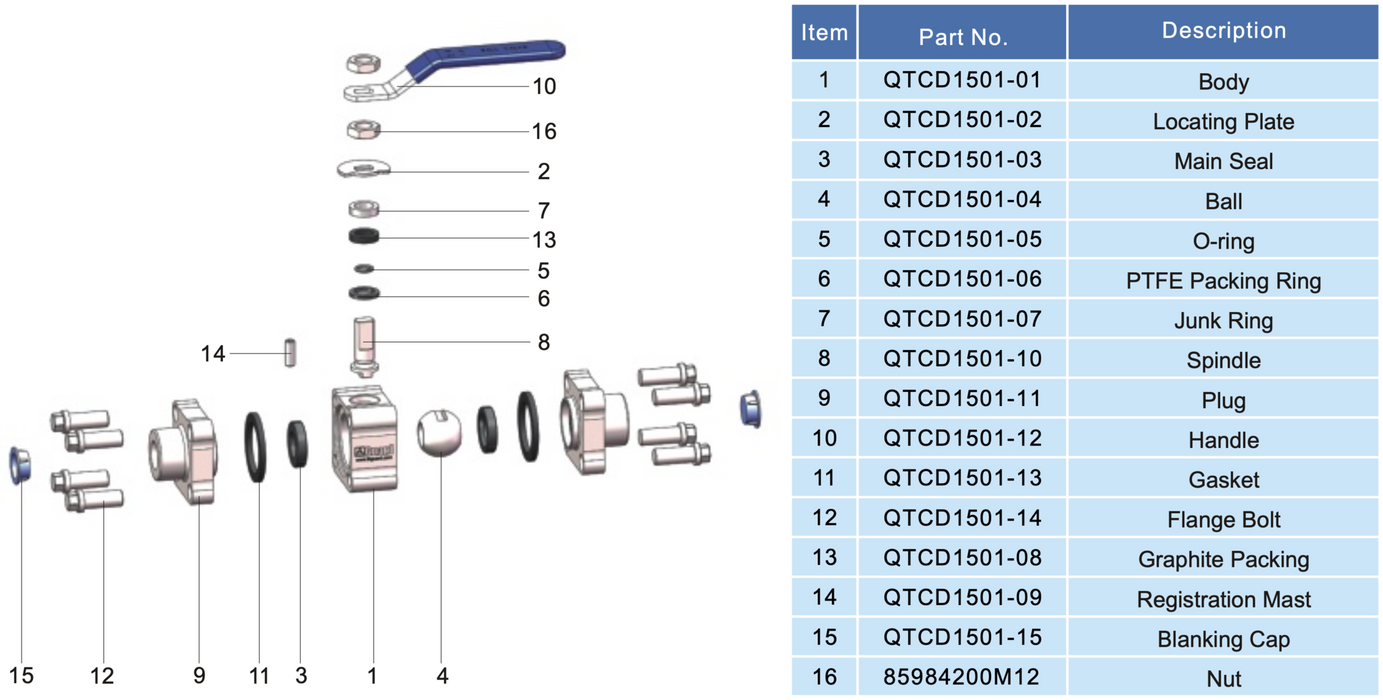 10
16
2
7
13
5
6
8
14
15 12 9 11 3 1 4

| Item | Part No. | Description |
|---|---|---|
| 1 | QTCD1501-01 | Body |
| 2 | QTCD1501-02 | Locating Plate |
| 3 | QTCD1501-03 | Main Seal |
| 4 | QTCD1501-04 | Ball |
| 5 | QTCD1501-05 | O-ring |
| 6 | QTCD1501-06 | PTFE Packing Ring |
| 7 | QTCD1501-07 | Junk Ring |
| 8 | QTCD1501-10 | Spindle |
| 9 | QTCD1501-11 | Plug |
| 10 | QTCD1501-12 | Handle |
| 11 | QTCD1501-13 | Gasket |
| 12 | QTCD1501-14 | Flange Bolt |
| 13 | QTCD1501-08 | Graphite Packing |
| 14 | QTCD1501-09 | Registration Mast |
| 15 | QTCD1501-15 | Blanking Cap |
| 16 | 85984200M12 | Nut |